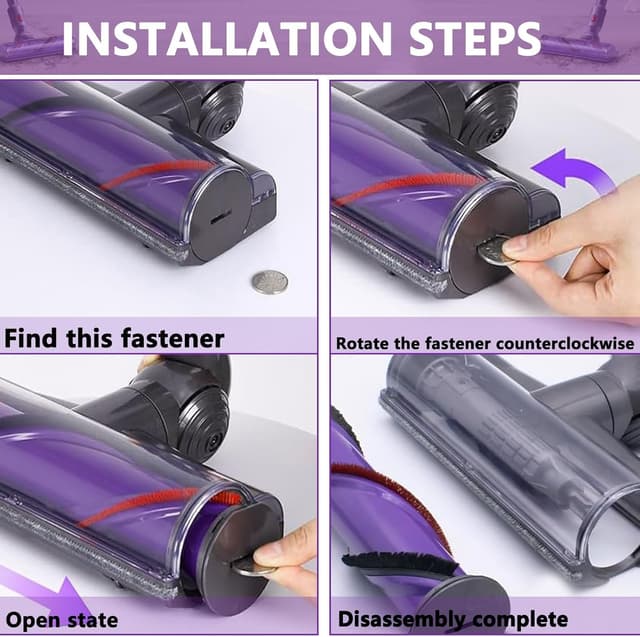 INSTALLATION STEPS

Find this fastener

Rotate the fastener counterclockwise

Open state

Disassembly complete