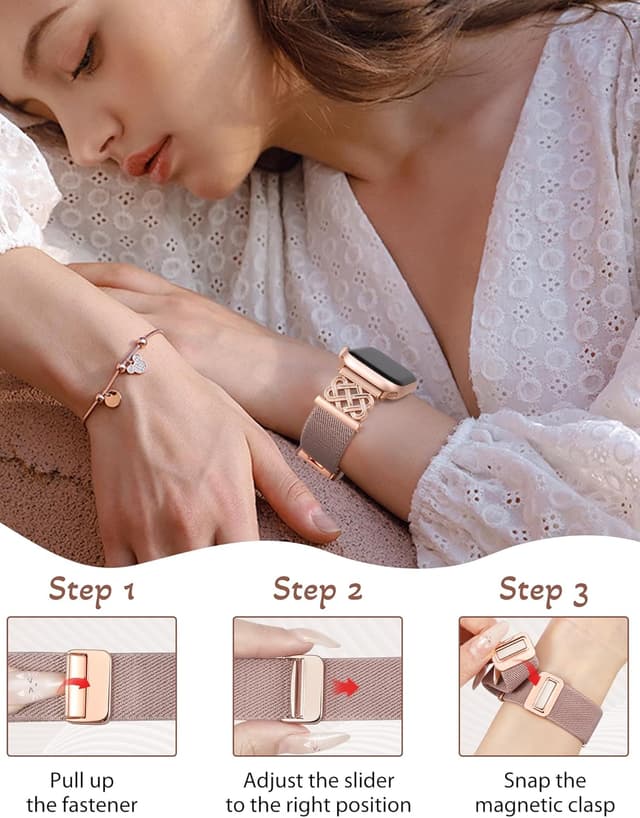 Step 1

Pull up the fastener

Step 2

Adjust the slider to the right position

Step 3

Snap the magnetic clasp