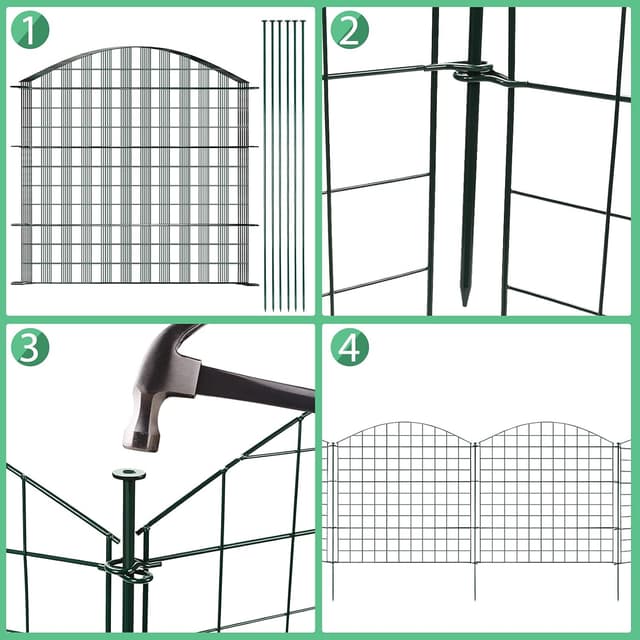 1

2

3

4