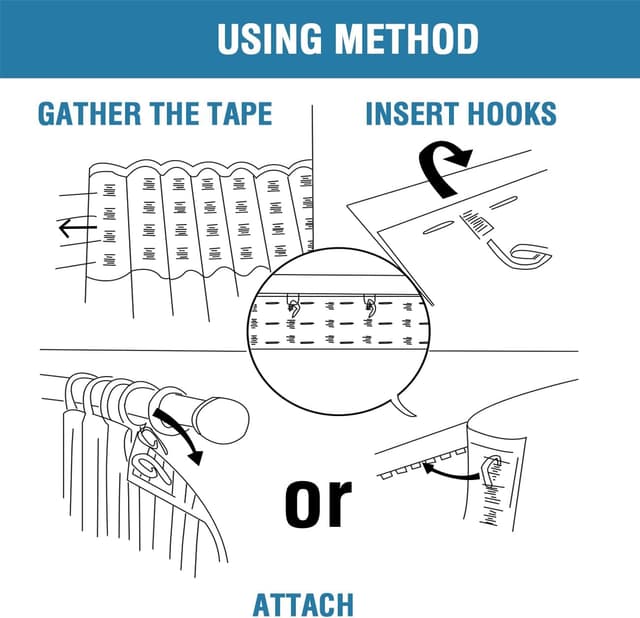 USING METHOD

GATHER THE TAPE

INSERT HOOKS

or

ATTACH