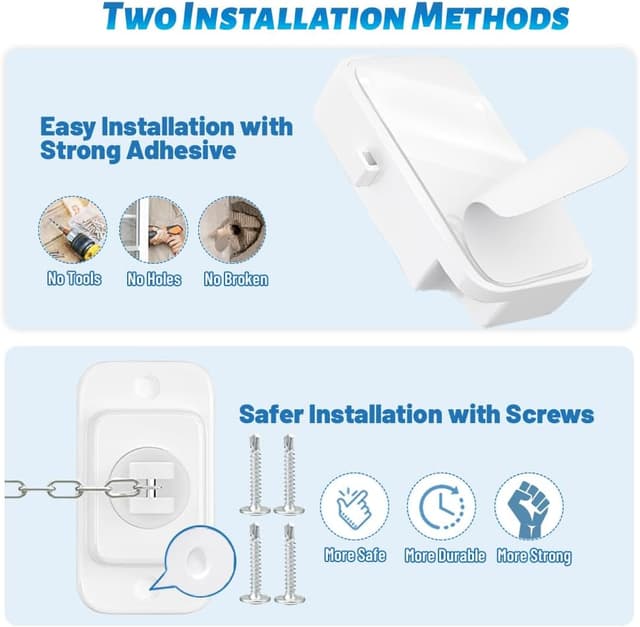 TWO INSTALLATION METHODS

Easy Installation with Strong Adhesive

No Tools
No Holes
No Broken

Safer Installation with Screws

More Safe
More Durable
More Strong