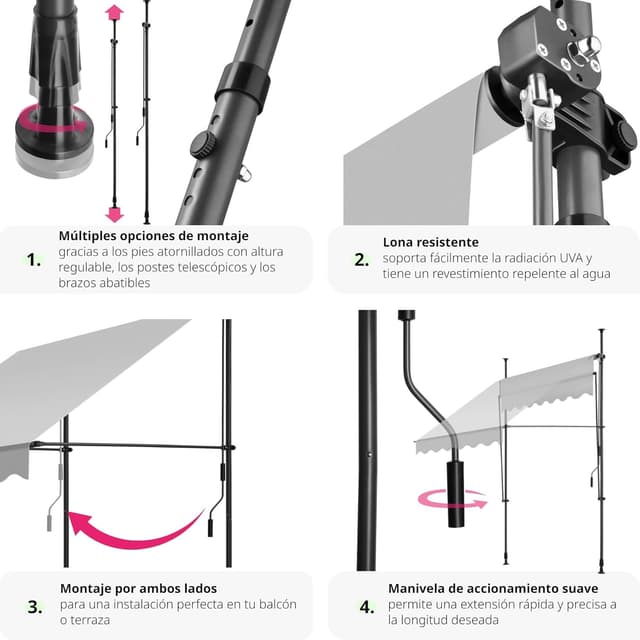 1.

Múltiples opciones de montaje
gracias a los pies atornillados con altura regulable, los postes telescópicos y los brazos abatibles

2.

Lona resistente
soporta fácilmente la radiación UVA y tiene un revestimiento repelente al agua

3.

Montaje por ambos lados
para una instalación perfecta en tu balcón o terraza

4.

Manivela de accionamiento suave
permite una extensión rápida y precisa a la longitud deseada