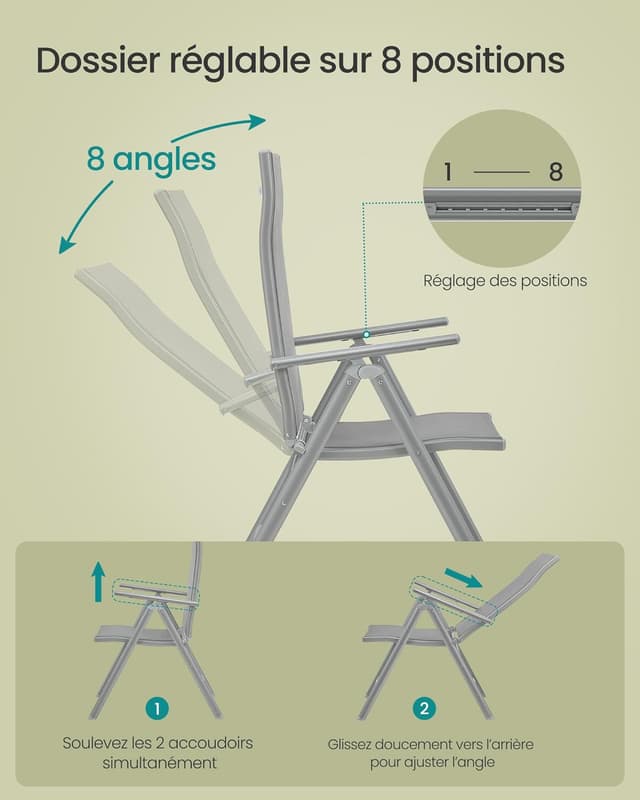 Dossier réglable sur 8 positions

8 angles

1 —— 8

Réglage des positions

1

Soulevez les 2 accoudoirs simultanément

2

Glissez doucement vers l'arrière pour ajuster l'angle