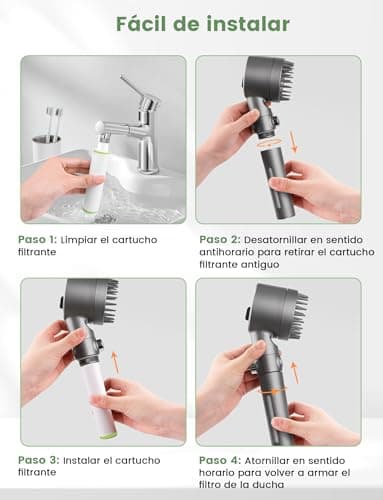 Fácil de instalar

Paso 1: Limpiar el cartucho filtrante

Paso 2: Desatornillar en sentido antihorario para retirar el cartucho filtrante antiguo

Paso 3: Instalar el cartucho filtrante

Paso 4: Atornillar en sentido horario para volver a armar el filtro de la ducha