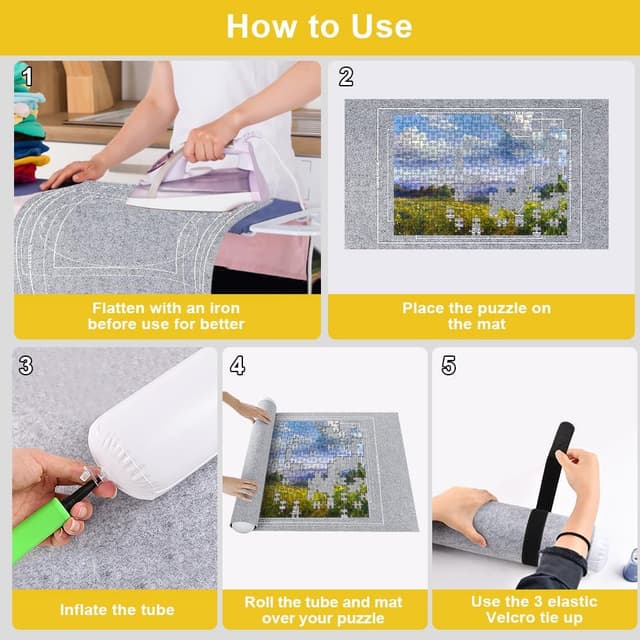 How to Use

1

Flatten with an iron before use for better

2

Place the puzzle on the mat

3

Inflate the tube

4

Roll the tube and mat over your puzzle

5

Use the 3 elastic Velcro tie up