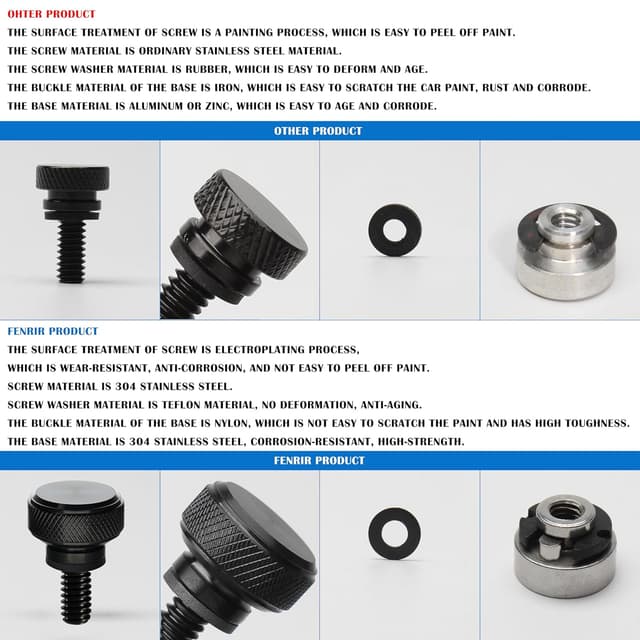 OHTER PRODUCT
THE SURFACE TREATMENT OF SCREW IS A PAINTING PROCESS, WHICH IS EASY TO PEEL OFF PAINT.
THE SCREW MATERIAL IS ORDINARY STAINLESS STEEL MATERIAL.
THE SCREW WASHER MATERIAL IS RUBBER, WHICH IS EASY TO DEFORM AND AGE.
THE BUCKLE MATERIAL OF THE BASE IS IRON, WHICH IS EASY TO SCRATCH THE CAR PAINT, RUST AND CORRODE.
THE BASE MATERIAL IS ALUMINUM OR ZINC, WHICH IS EASY TO AGE AND CORRODE.

OTHER PRODUCT

FENRIR PRODUCT
THE SURFACE TREATMENT OF SCREW IS ELECTROPLATING PROCESS, WHICH IS WEAR-RESISTANT, ANTI-CORROSION, AND NOT EASY TO PEEL OFF PAINT.
SCREW MATERIAL IS 304 STAINLESS STEEL.
SCREW WASHER MATERIAL IS TEFLON MATERIAL, NO DEFORMATION, ANTI-AGING.
THE BUCKLE MATERIAL OF THE BASE IS NYLON, WHICH IS NOT EASY TO SCRATCH THE PAINT AND HAS HIGH TOUGHNESS.
THE BASE MATERIAL IS 304 STAINLESS STEEL, CORROSION-RESISTANT, HIGH-STRENGTH.

FENRIR PRODUCT