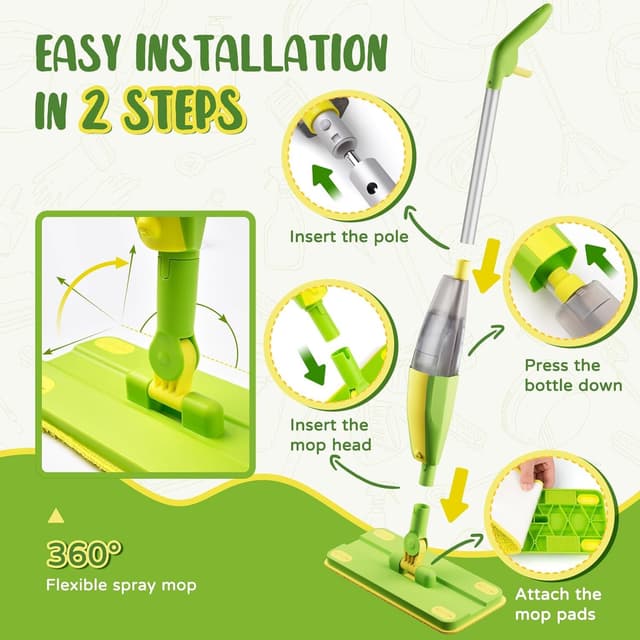 EASY INSTALLATION IN 2 STEPS

Insert the pole

Press the bottle down

Insert the mop head

360°

Flexible spray mop

Attach the mop pads