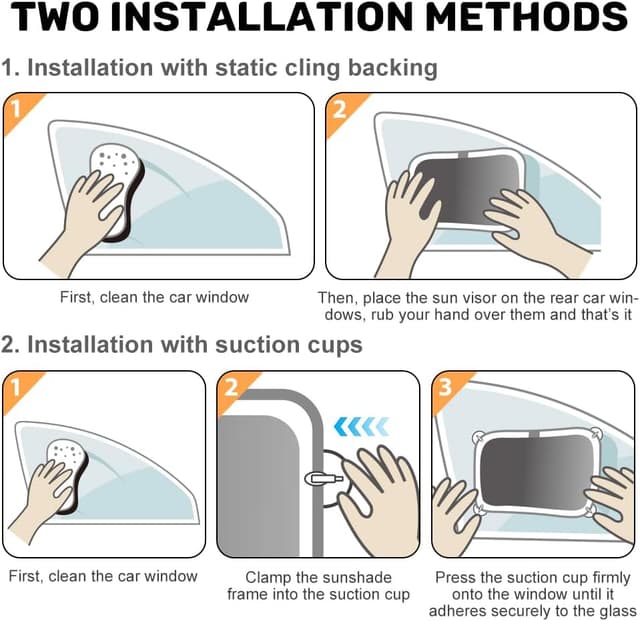 TWO INSTALLATION METHODS

1. Installation with static cling backing

1

First, clean the car window

2

Then, place the sun visor on the rear car windows, rub your hand over them and that's it

2. Installation with suction cups

1

First, clean the car window

2

Clamp the sunshade frame into the suction cup

3

Press the suction cup firmly onto the window until it adheres securely to the glass