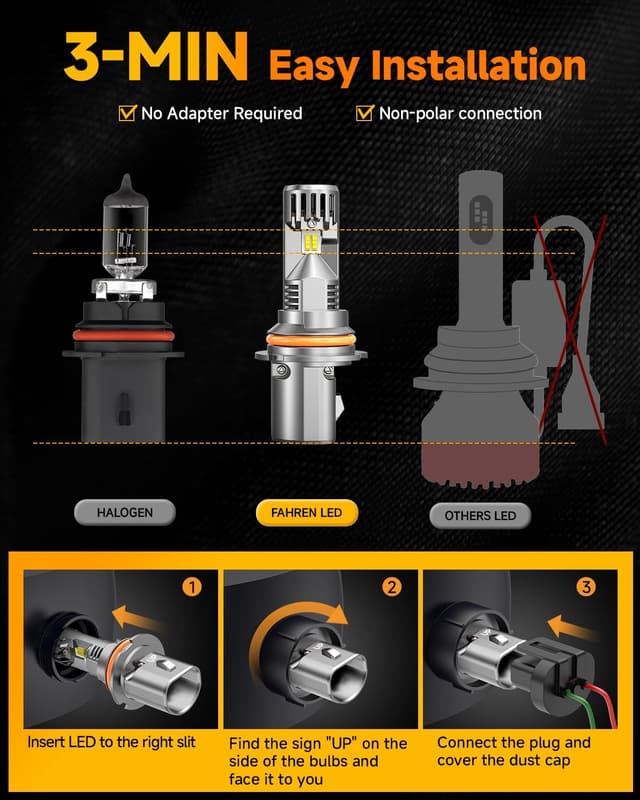 3-MIN Easy Installation

No Adapter Required
Non-polar connection

HALOGEN
FAHREN LED
OTHERS LED

1
Insert LED to the right slit

2
Find the sign "UP" on the side of the bulbs and face it to you

3
Connect the plug and cover the dust cap