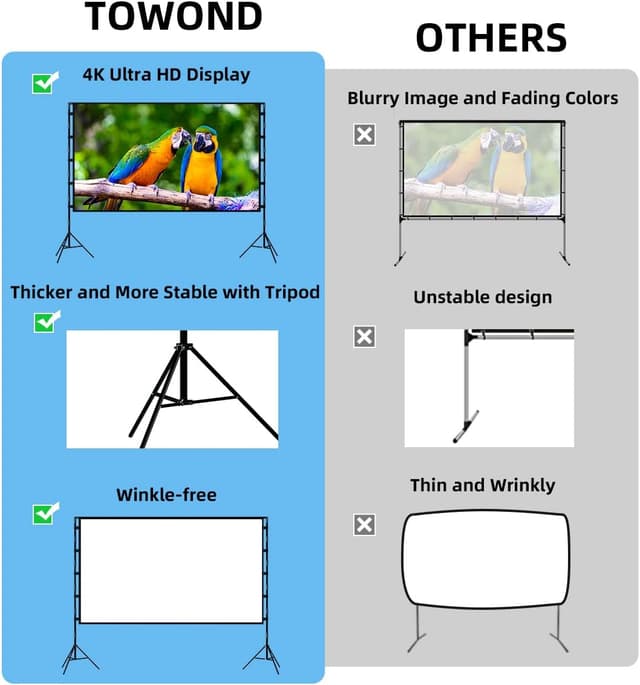 TOWOND

4K Ultra HD Display

Thicker and More Stable with Tripod

Winkle-free

OTHERS

Blurry Image and Fading Colors

Unstable design

Thin and Wrinkly