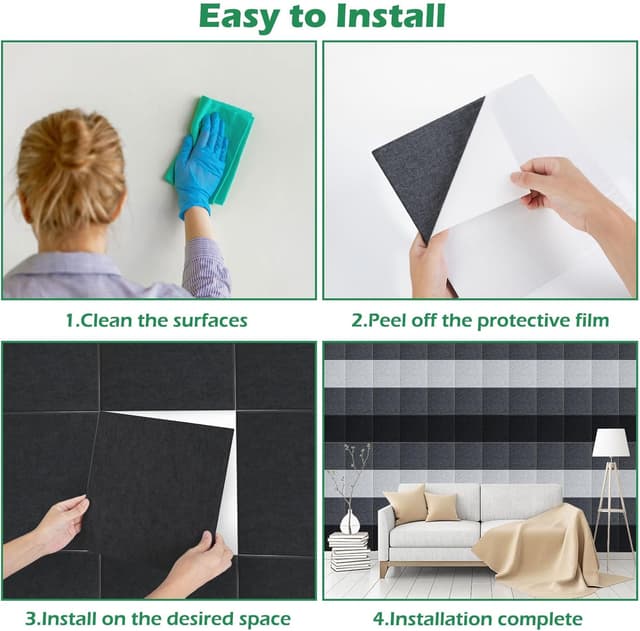 Easy to Install

1.Clean the surfaces

2.Peel off the protective film

3.Install on the desired space

4.Installation complete