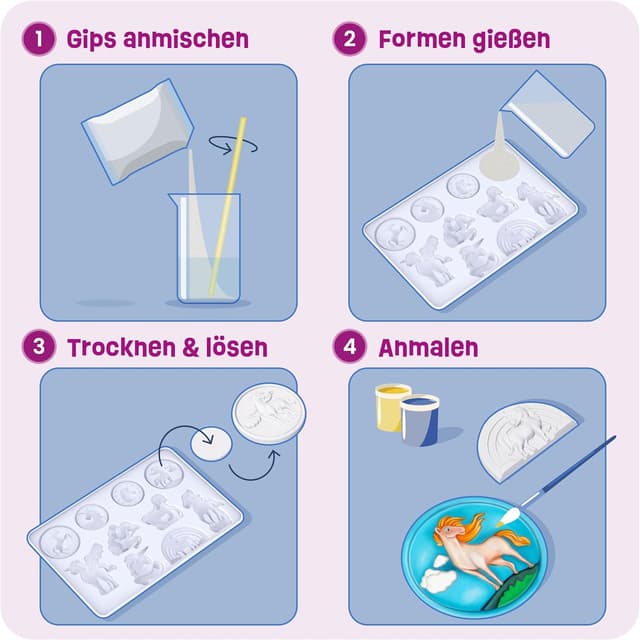 1 Gips anmischen

2 Formen gießen

3 Trocknen & lösen

4 Anmalen