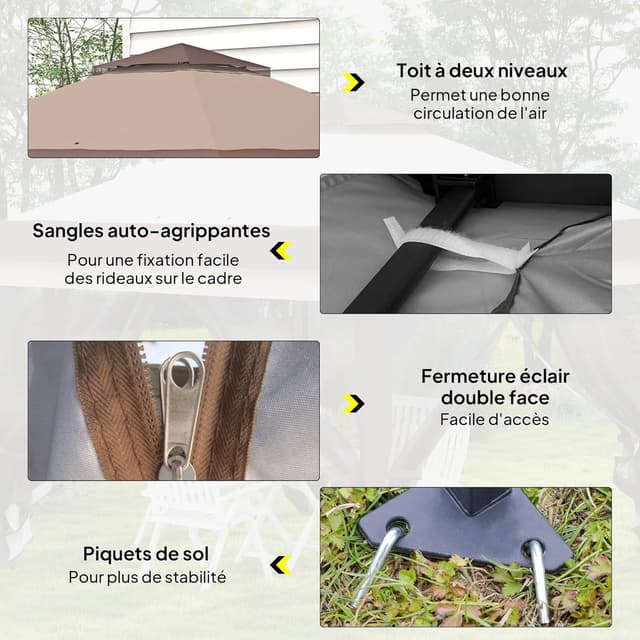 Toit à deux niveaux
Permet une bonne circulation de l'air

Sangles auto-agrippantes
Pour une fixation facile des rideaux sur le cadre

Fermeture éclair double face
Facile d'accès

Piquets de sol
Pour plus de stabilité