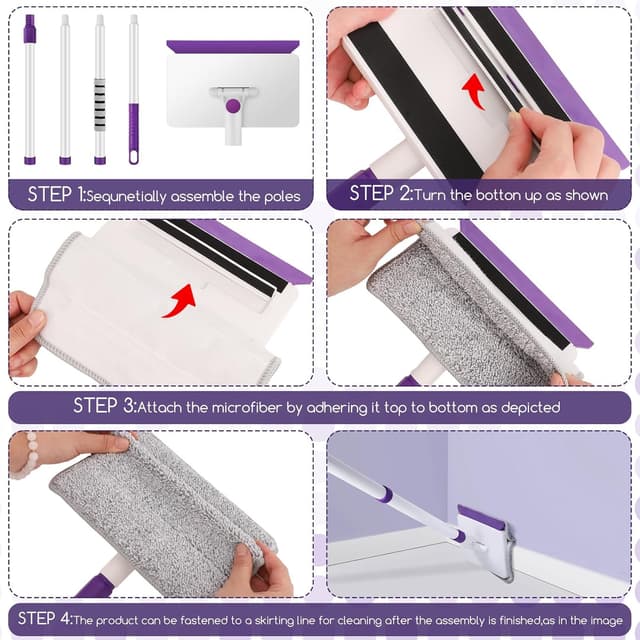 STEP 1:Sequnetially assemble the poles

STEP 2:Turn the botton up as shown

STEP 3:Attach the microfiber by adhering it top to bottom as depicted

STEP 4:The product can be fastened to a skirting line for cleaning after the assembly is finished,as in the image