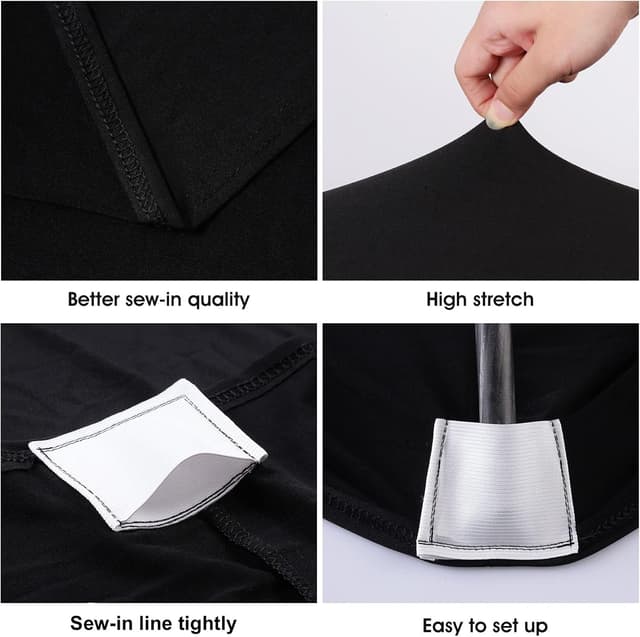 Better sew-in quality

High stretch

Sew-in line tightly

Easy to set up