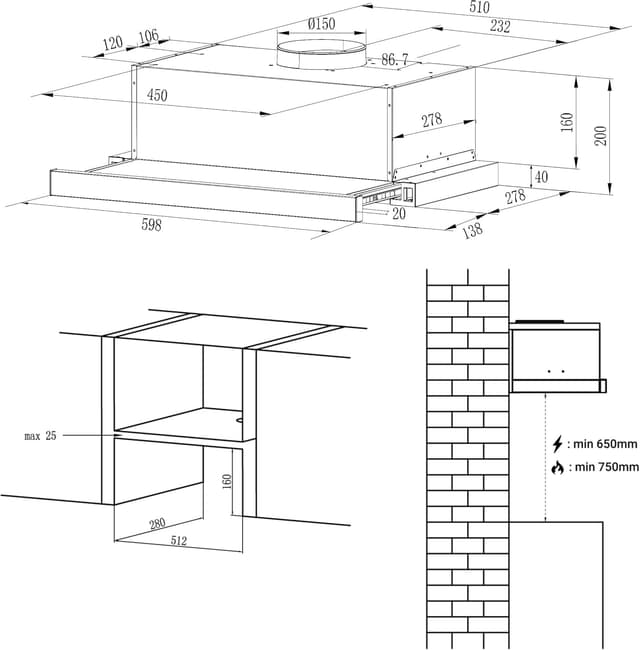 510
Ø150
232
120
106
86.7
450
278
160
200
40
278
20
598
138

max 25
160
280
512

: min 650mm
: min 750mm