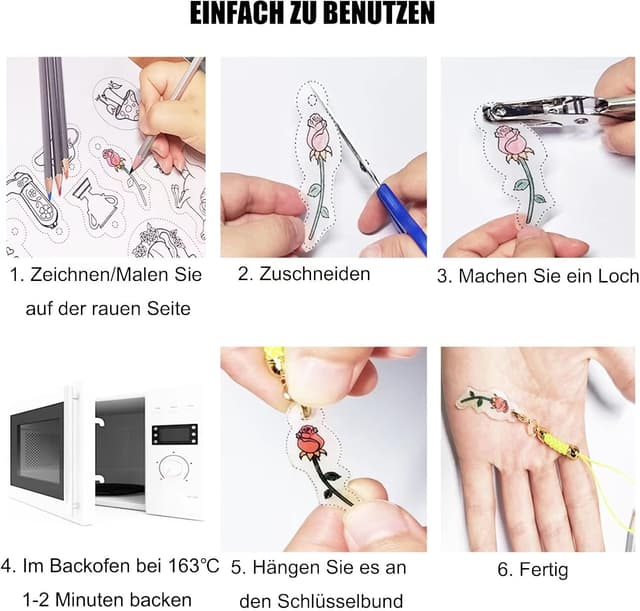 EINFACH ZU BENUTZEN

1. Zeichnen/Malen Sie auf der rauen Seite

2. Zuschneiden

3. Machen Sie ein Loch

4. Im Backofen bei 163℃ 1-2 Minuten backen

5. Hängen Sie es an den Schlüsselbund

6. Fertig