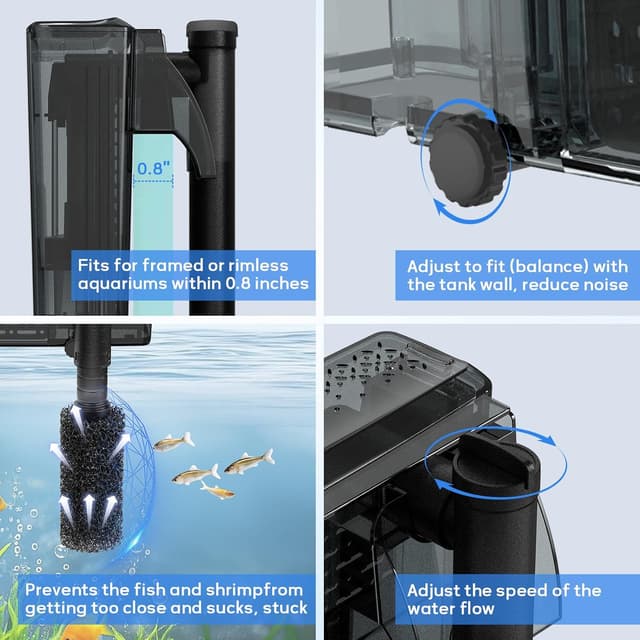 0.8"

Fits for framed or rimless aquariums within 0.8 inches

Adjust to fit (balance) with the tank wall, reduce noise

Prevents the fish and shrimpfrom getting too close and sucks, stuck

Adjust the speed of the water flow