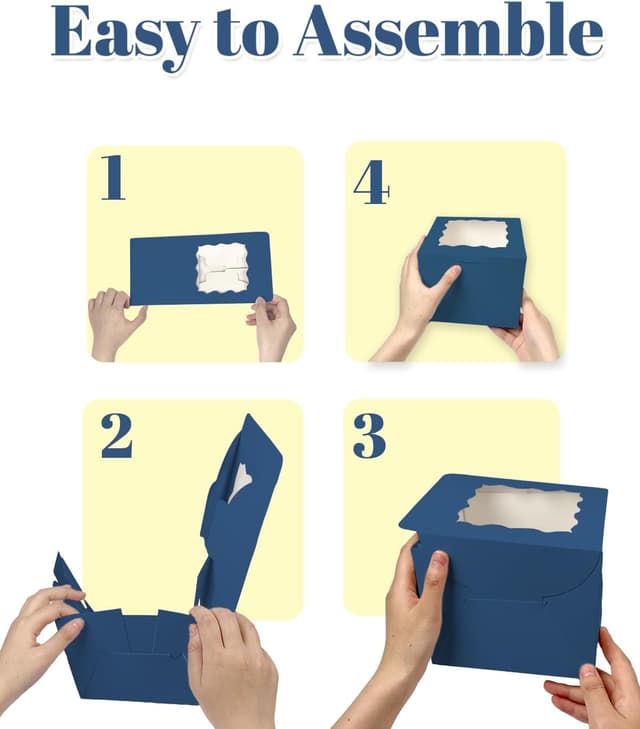 Easy to Assemble

1

4

2

3