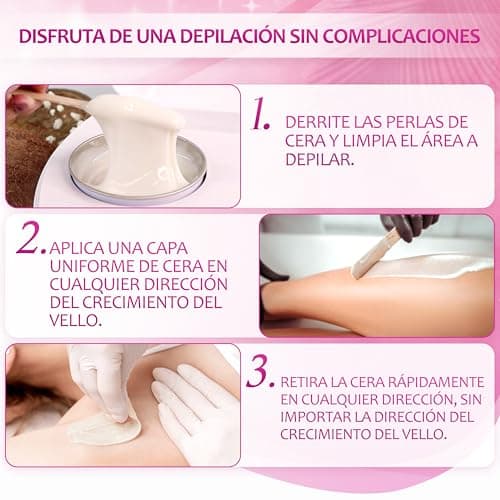 DISFRUTA DE UNA DEPILACIÓN SIN COMPLICACIONES

1. DERRITE LAS PERLAS DE CERA Y LIMPIA EL ÁREA A DEPILAR.

2. APLICA UNA CAPA UNIFORME DE CERA EN CUALQUIER DIRECCIÓN DEL CRECIMIENTO DEL VELLO.

3. RETIRA LA CERA RÁPIDAMENTE EN CUALQUIER DIRECCIÓN, SIN IMPORTAR LA DIRECCIÓN DEL CRECIMIENTO DEL VELLO.