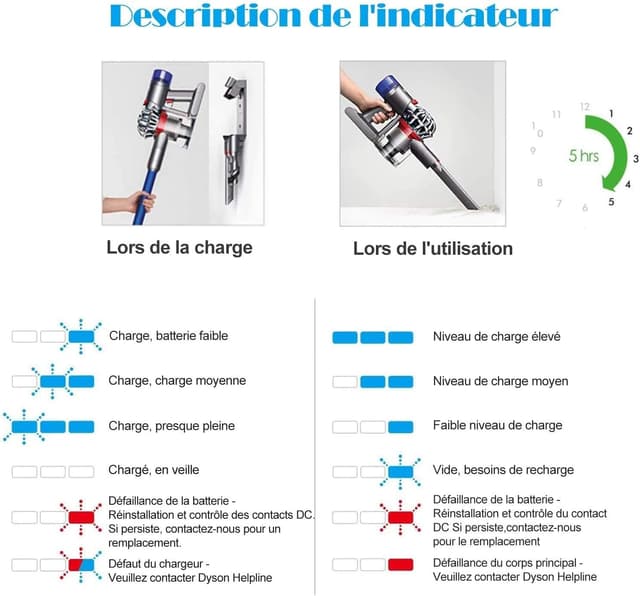 Description de l'indicateur

12
1
2
3
4
5
6
7
8
9
10
11
5 hrs

Lors de la charge

Lors de l'utilisation

Charge, batterie faible

Charge, charge moyenne

Charge, presque pleine

Chargé, en veille

Défaillance de la batterie - Réinstallation et contrôle des contacts DC. Si persiste, contactez-nous pour un remplacement.

Défaut du chargeur - Veuillez contacter Dyson Helpline

Niveau de charge élevé

Niveau de charge moyen

Faible niveau de charge

Vide, besoins de recharge

Défaillance de la batterie - Réinstallation et contrôle du contact DC Si persiste,contactez-nous pour le remplacement

Défaillance du corps principal - Veuillez contacter Dyson Helpline