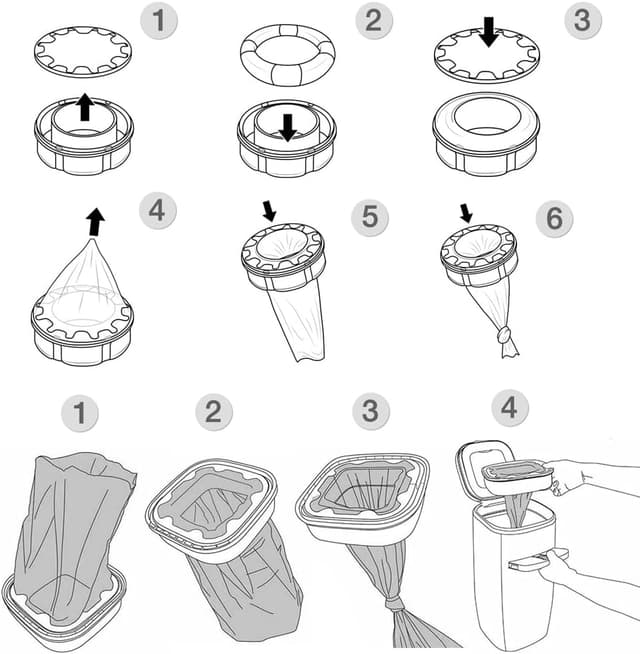 1

2

3

4

5

6

1

2

3

4