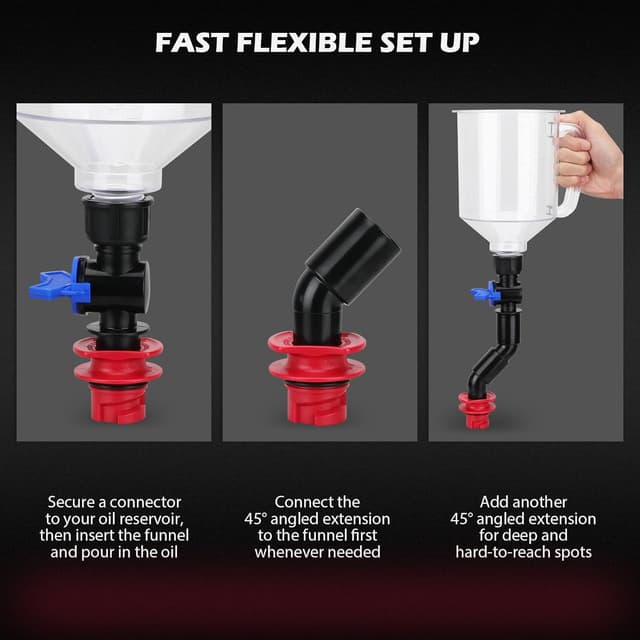 FAST FLEXIBLE SET UP

Secure a connector to your oil reservoir, then insert the funnel and pour in the oil

Connect the 45° angled extension to the funnel first whenever needed

Add another 45° angled extension for deep and hard-to-reach spots