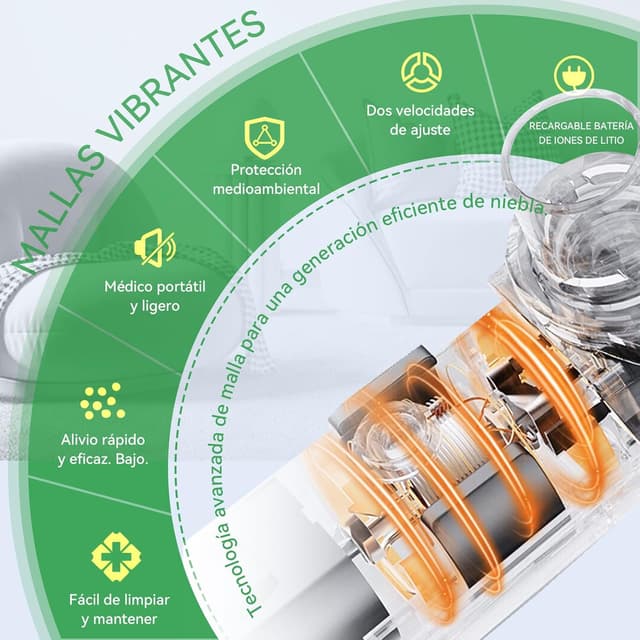 MALLAS VIBRANTES

Fácil de limpiar y mantener

Alivio rápido y eficaz. Bajo.

Médico portátil y ligero

Protección medioambiental

Dos velocidades de ajuste

RECARGABLE BATERÍA DE IONES DE LITIO

Tecnología avanzada de malla para una generación eficiente de niebla