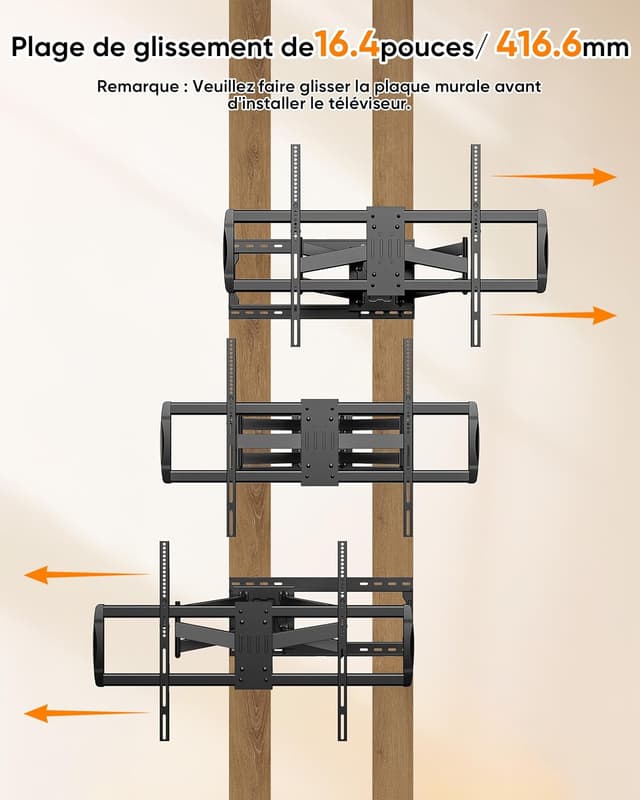 Plage de glissement de16.4pouces/ 416.6mm

Remarque : Veuillez faire glisser la plaque murale avant d'installer le téléviseur.