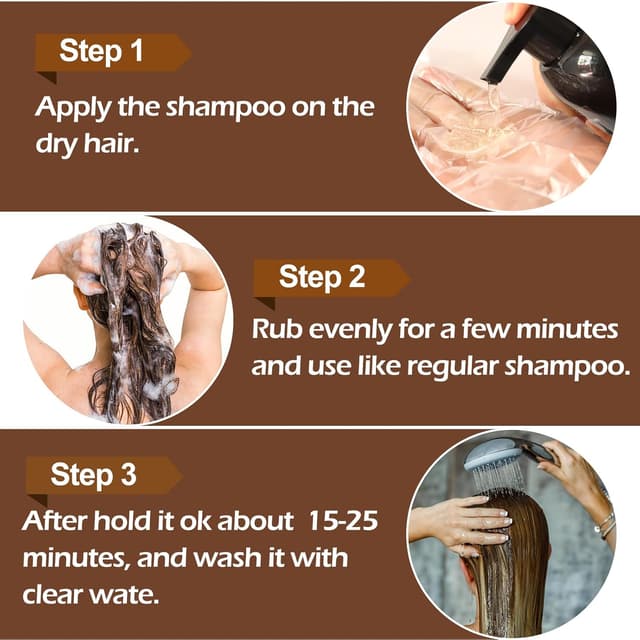 Step 1

Apply the shampoo on the dry hair.

Step 2

Rub evenly for a few minutes and use like regular shampoo.

Step 3

After hold it ok about 15-25 minutes, and wash it with clear wate.