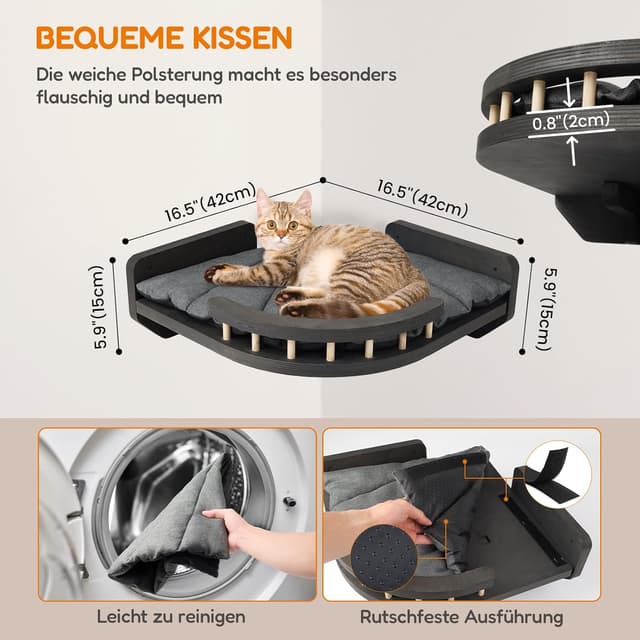 BEQUEME KISSEN

Die weiche Polsterung macht es besonders flauschig und bequem

0.8"(2cm)

16.5"(42cm)

16.5"(42cm)

5.9"(15cm)

5.9"(15cm)

Leicht zu reinigen

Rutschfeste Ausführung