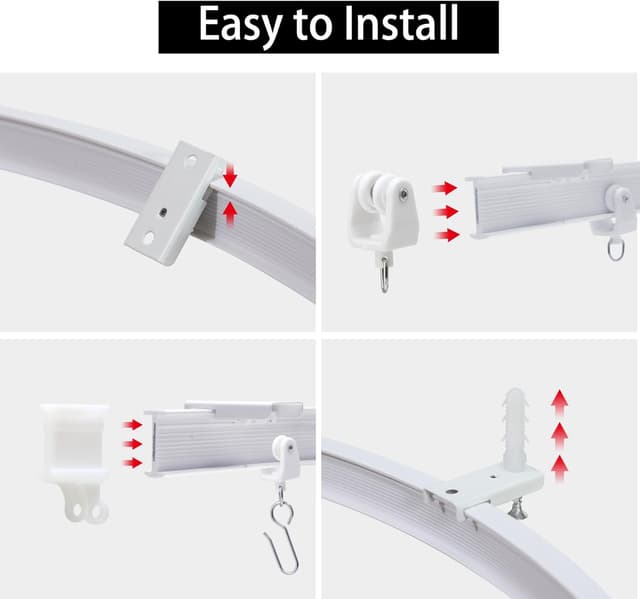 Easy to Install