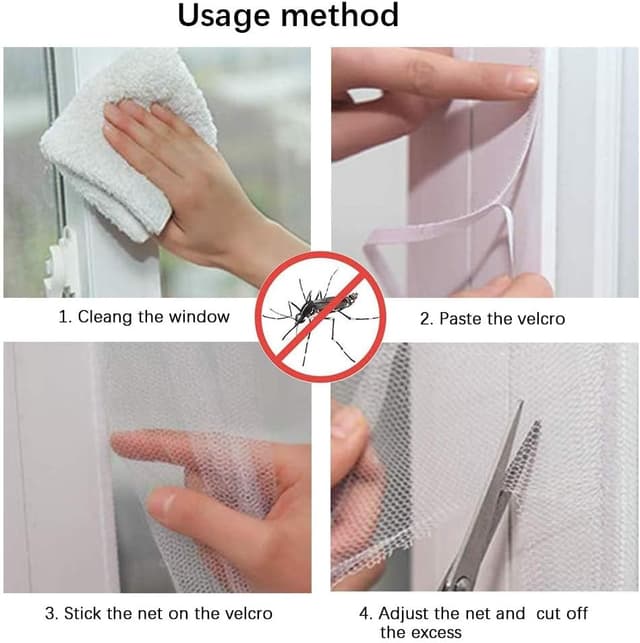 Usage method

1. Cleang the window

2. Paste the velcro

3. Stick the net on the velcro

4. Adjust the net and cut off the excess