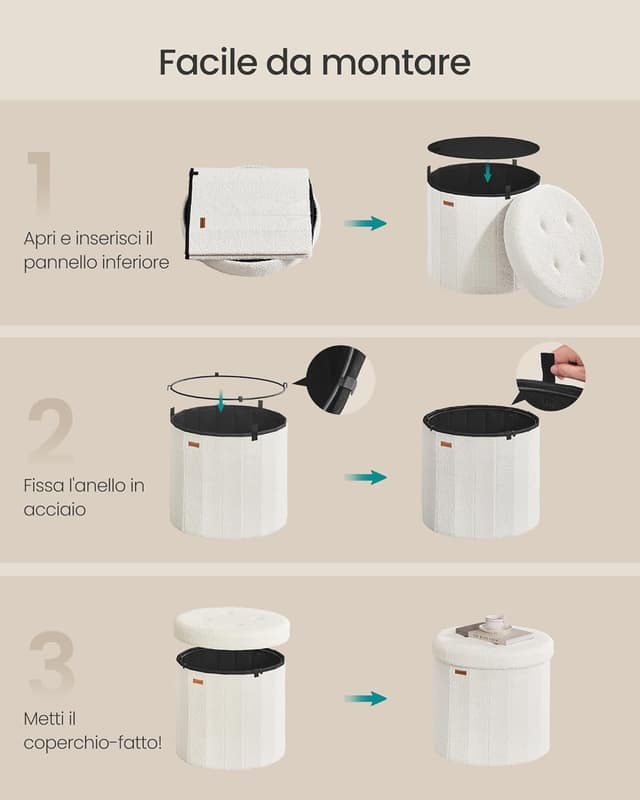 Facile da montare

1

Apri e inserisci il pannello inferiore

2

Fissa l'anello in acciaio

3

Metti il coperchio-fatto!