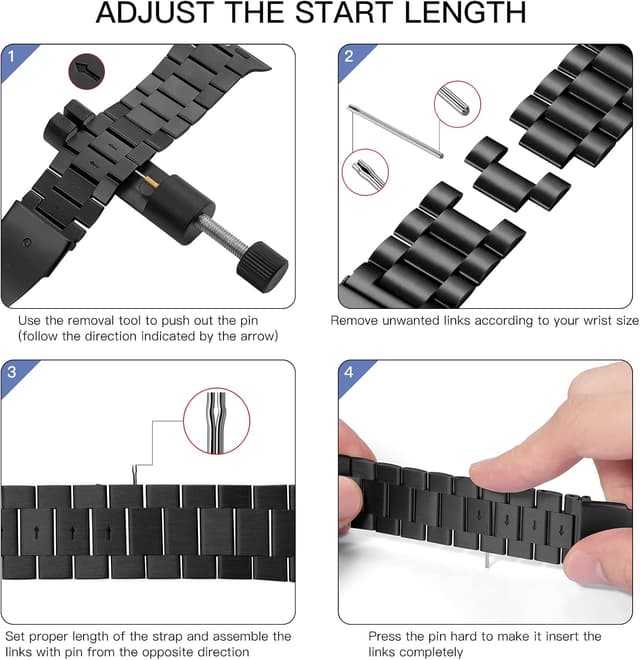 ADJUST THE START LENGTH

1

Use the removal tool to push out the pin (follow the direction indicated by the arrow)

2

Remove unwanted links according to your wrist size

3

Set proper length of the strap and assemble the links with pin from the opposite direction

4

Press the pin hard to make it insert the links completely