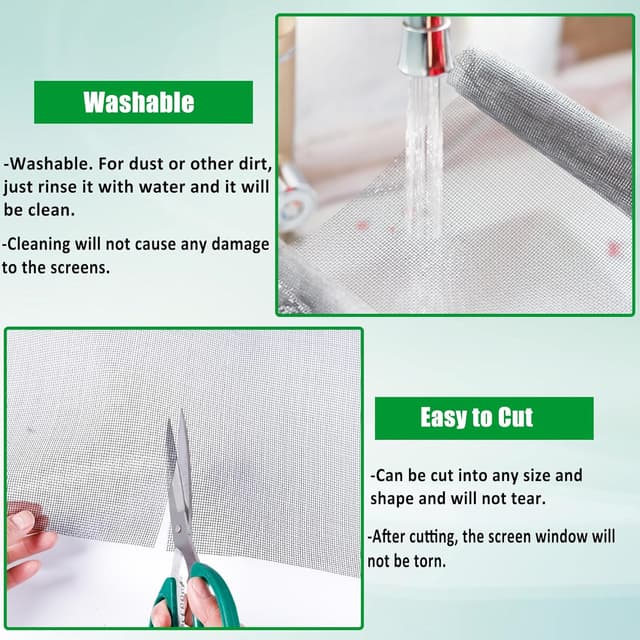 Washable

-Washable. For dust or other dirt, just rinse it with water and it will be clean.

-Cleaning will not cause any damage to the screens.

Easy to Cut

-Can be cut into any size and shape and will not tear.

-After cutting, the screen window will not be torn.