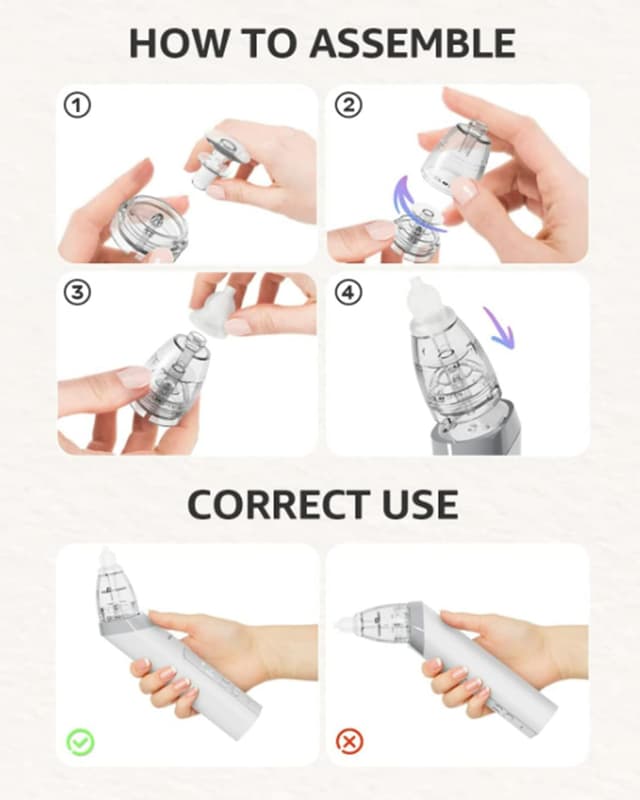 HOW TO ASSEMBLE

①

②

③

④

CORRECT USE