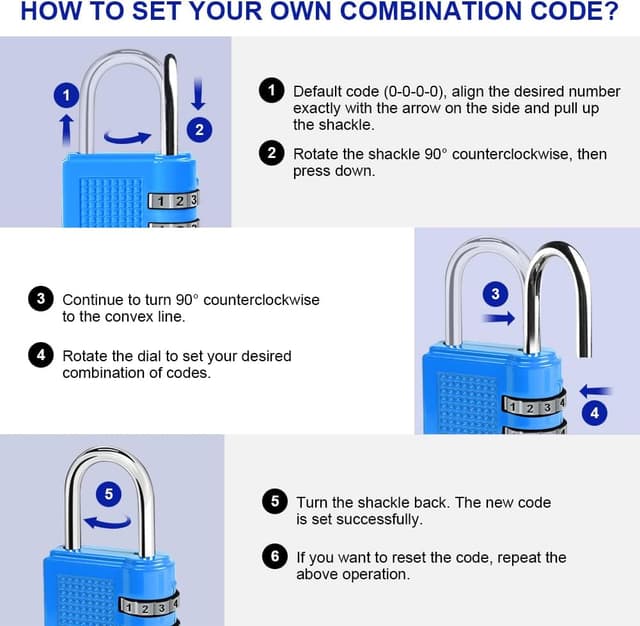 HOW TO SET YOUR OWN COMBINATION CODE?

1

2

1 2 3

1 Default code (0-0-0-0), align the desired number exactly with the arrow on the side and pull up the shackle.

2 Rotate the shackle 90° counterclockwise, then press down.

3 Continue to turn 90° counterclockwise to the convex line.

4 Rotate the dial to set your desired combination of codes.

3

1 2 3 4

4

5

1 2 3 4

5 Turn the shackle back. The new code is set successfully.

6 If you want to reset the code, repeat the above operation.