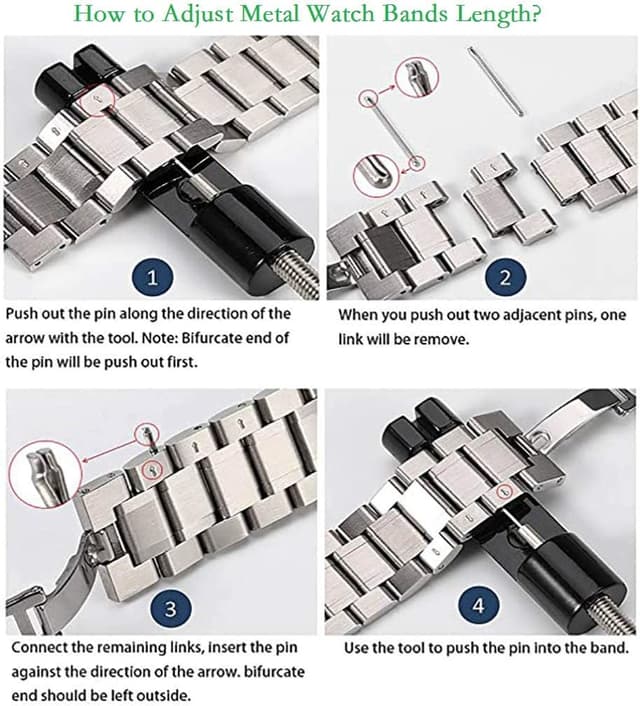 How to Adjust Metal Watch Bands Length?

1

Push out the pin along the direction of the arrow with the tool. Note: Bifurcate end of the pin will be push out first.

2

When you push out two adjacent pins, one link will be remove.

3

Connect the remaining links, insert the pin against the direction of the arrow. bifurcate end should be left outside.

4

Use the tool to push the pin into the band.