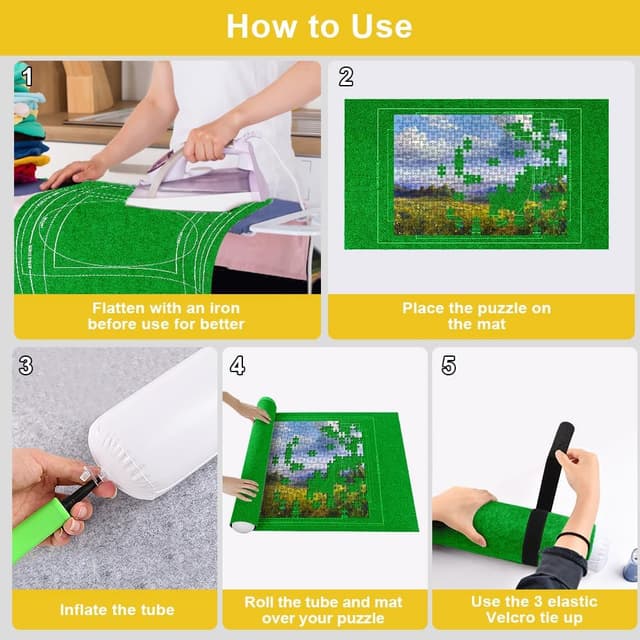 How to Use

1

Flatten with an iron before use for better

2

Place the puzzle on the mat

3

Inflate the tube

4

Roll the tube and mat over your puzzle

5

Use the 3 elastic Velcro tie up