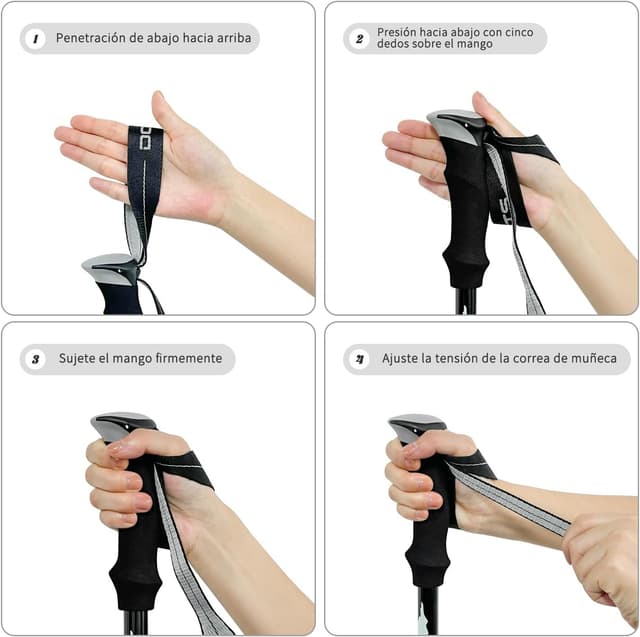 1 Penetración de abajo hacia arriba

2 Presión hacia abajo con cinco dedos sobre el mango

3 Sujete el mango firmemente

4 Ajuste la tensión de la correa de muñeca