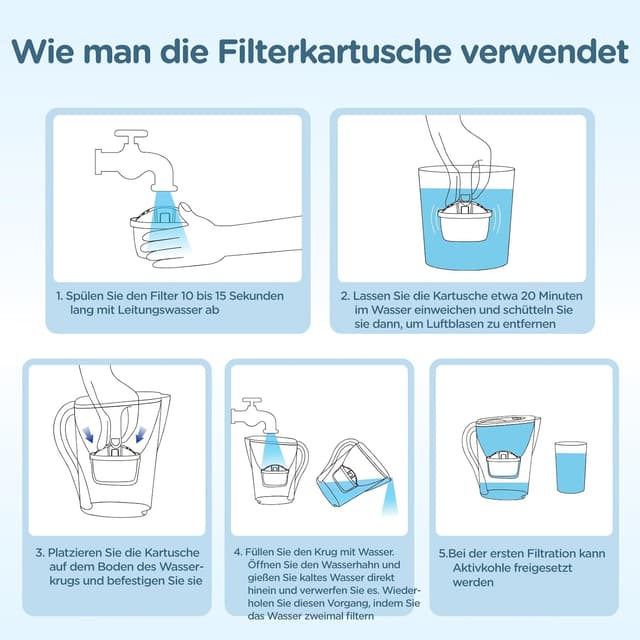 Wie man die Filterkartusche verwendet

1. Spülen Sie den Filter 10 bis 15 Sekunden lang mit Leitungswasser ab

2. Lassen Sie die Kartusche etwa 20 Minuten im Wasser einweichen und schütteln Sie sie dann, um Luftblasen zu entfernen

3. Platzieren Sie die Kartusche auf dem Boden des Wasserkrugs und befestigen Sie sie

4. Füllen Sie den Krug mit Wasser. Öffnen Sie den Wasserhahn und gießen Sie kaltes Wasser direkt hinein und verwerfen Sie es. Wiederholen Sie diesen Vorgang, indem Sie das Wasser zweimal filtern

5.Bei der ersten Filtration kann Aktivkohle freigesetzt werden