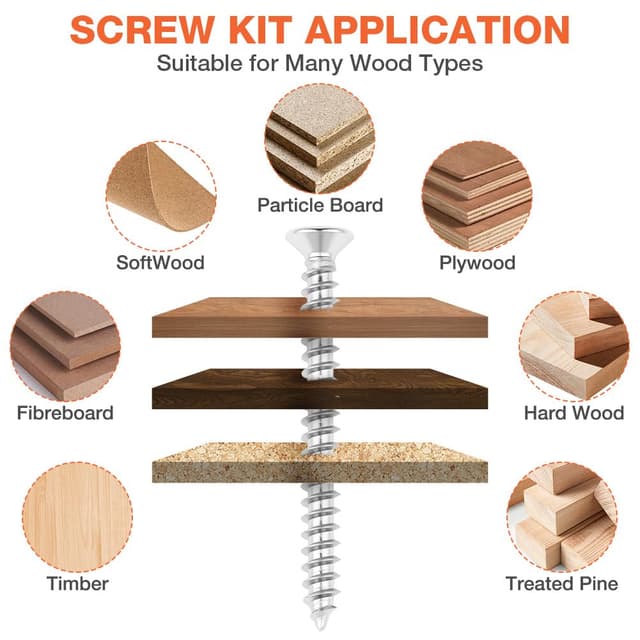 SCREW KIT APPLICATION
Suitable for Many Wood Types

Particle Board

SoftWood

Plywood

Fibreboard

Hard Wood

Timber

Treated Pine