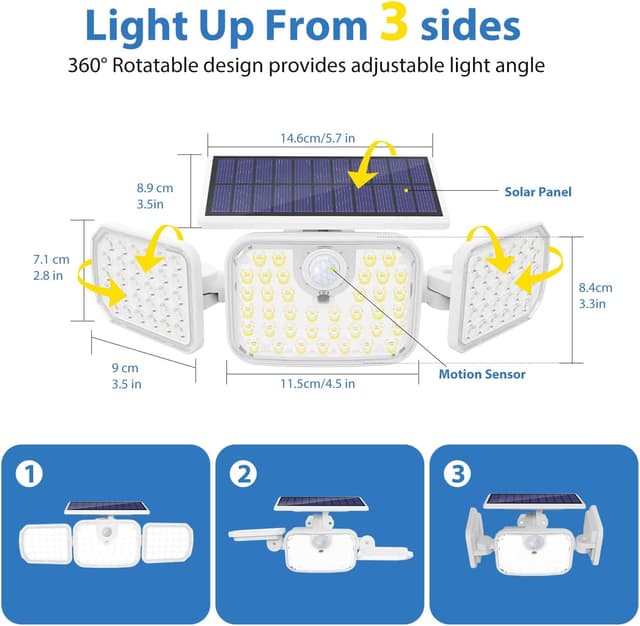 Light Up From 3 sides
360° Rotatable design provides adjustable light angle

14.6cm/5.7 in

8.9 cm
3.5in

Solar Panel

7.1 cm
2.8 in

8.4cm
3.3in

9 cm
3.5 in

11.5cm/4.5 in

Motion Sensor

1

2

3