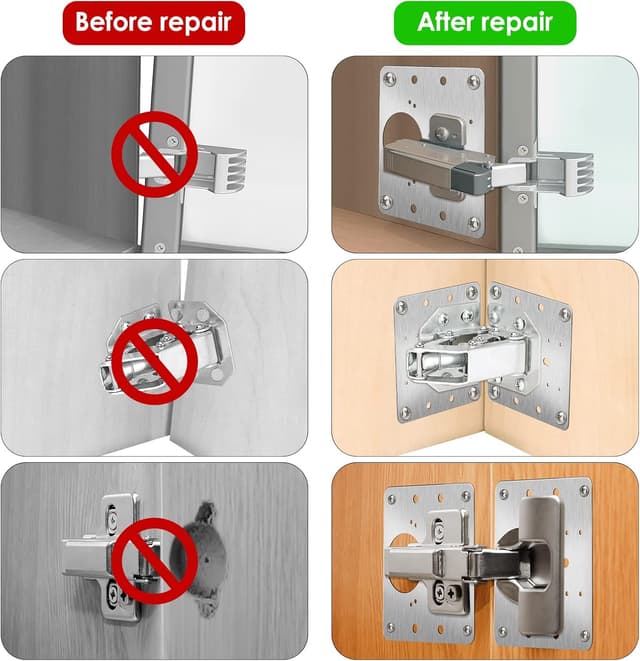 Before repair

After repair