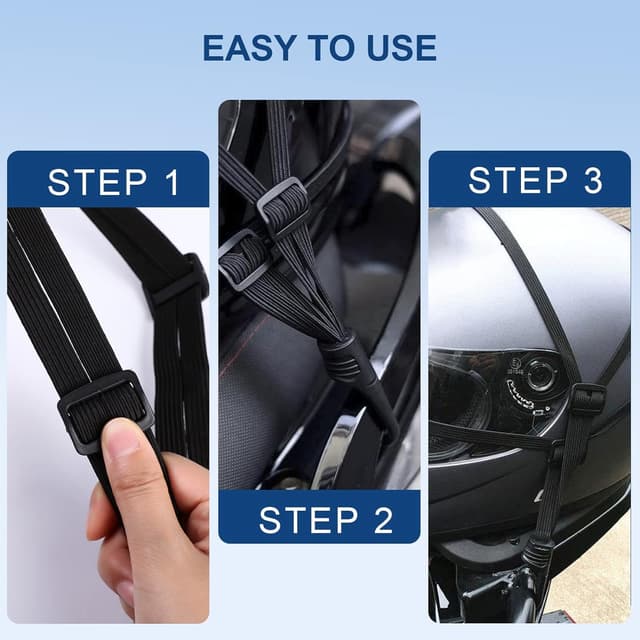 EASY TO USE

STEP 1

STEP 2

STEP 3