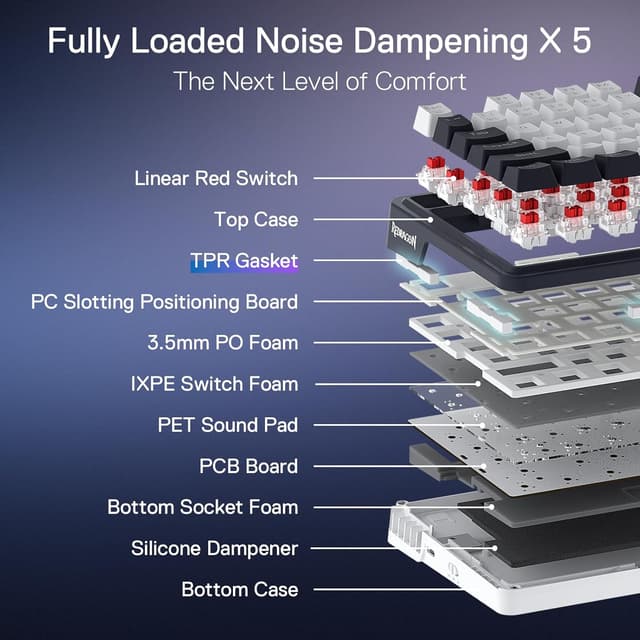 Fully Loaded Noise Dampening X 5

The Next Level of Comfort

Linear Red Switch

Top Case

TPR Gasket

PC Slotting Positioning Board

3.5mm PO Foam

IXPE Switch Foam

PET Sound Pad

PCB Board

Bottom Socket Foam

Silicone Dampener

Bottom Case

REDRAGON