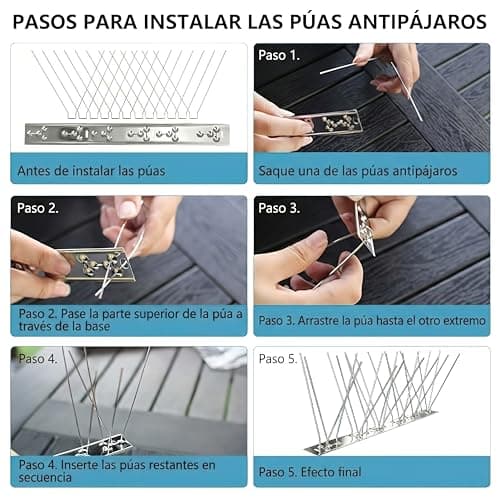 PASOS PARA INSTALAR LAS PÚAS ANTIPÁJAROS

Antes de instalar las púas

Paso 1.

Saque una de las púas antipájaros

Paso 2.

Paso 2. Pase la parte superior de la púa a través de la base

Paso 3.

Paso 3. Arrastre la púa hasta el otro extremo

Paso 4.

Paso 4. Inserte las púas restantes en secuencia

Paso 5.

Paso 5. Efecto final