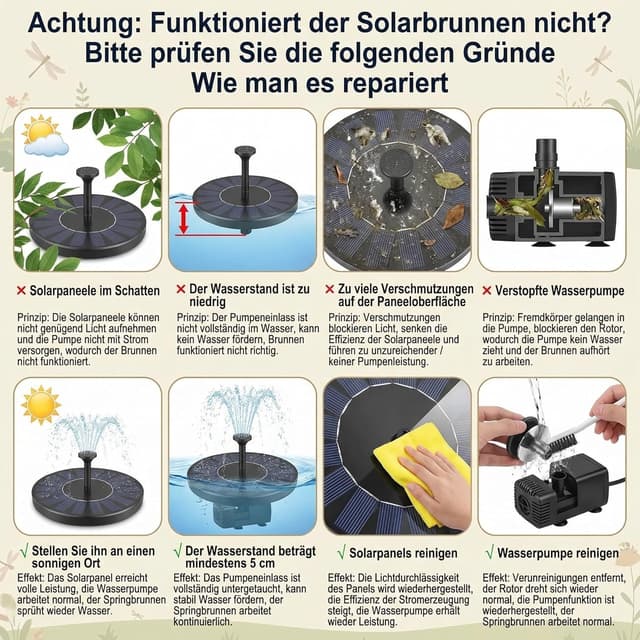 Achtung: Funktioniert der Solarbrunnen nicht?
Bitte prüfen Sie die folgenden Gründe
Wie man es repariert

× Solarpaneele im Schatten

Prinzip: Die Solarpaneele können nicht genügend Licht aufnehmen und die Pumpe nicht mit Strom versorgen, wodurch der Brunnen nicht funktioniert.

× Der Wasserstand ist zu niedrig

Prinzip: Der Pumpeneinlass ist nicht vollständig im Wasser, kann kein Wasser fördern, Brunnen funktioniert nicht richtig.

× Zu viele Verschmutzungen auf der Paneeloberfläche

Prinzip: Verschmutzungen blockieren Licht, senken die Effizienz der Solarpaneele und führen zu unzureichender / keiner Pumpenleistung.

× Verstopfte Wasserpumpe

Prinzip: Fremdkörper gelangen in die Pumpe, blockieren den Rotor, wodurch die Pumpe kein Wasser zieht und der Brunnen aufhört zu arbeiten.

√ Stellen Sie ihn an einen sonnigen Ort

Effekt: Das Solarpanel erreicht volle Leistung, die Wasserpumpe arbeitet normal, der Springbrunnen sprüht wieder Wasser.

√ Der Wasserstand beträgt mindestens 5 cm

Effekt: Das Pumpeneinlass ist vollständig untergetaucht, kann stabil Wasser fördern, der Springbrunnen arbeitet kontinuierlich.

√ Solarpanels reinigen

Effekt: Die Lichtdurchlässigkeit des Panels wird wiederhergestellt, die Effizienz der Stromerzeugung steigt, die Wasserpumpe erhält wieder Leistung.

√ Wasserpumpe reinigen

Effekt: Verunreinigungen entfernt, der Rotor dreht sich wieder normal, die Pumpenfunktion ist wiederhergestellt, der Springbrunnen arbeitet normal.