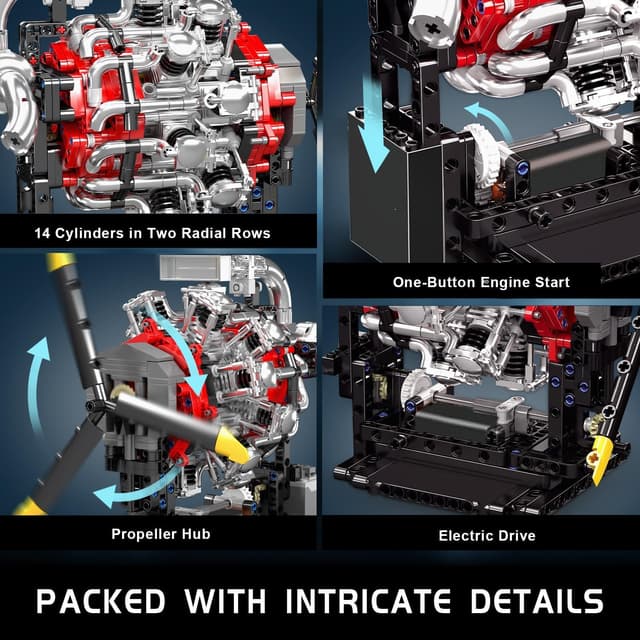 14 Cylinders in Two Radial Rows

One-Button Engine Start

Propeller Hub

Electric Drive

PACKED WITH INTRICATE DETAILS